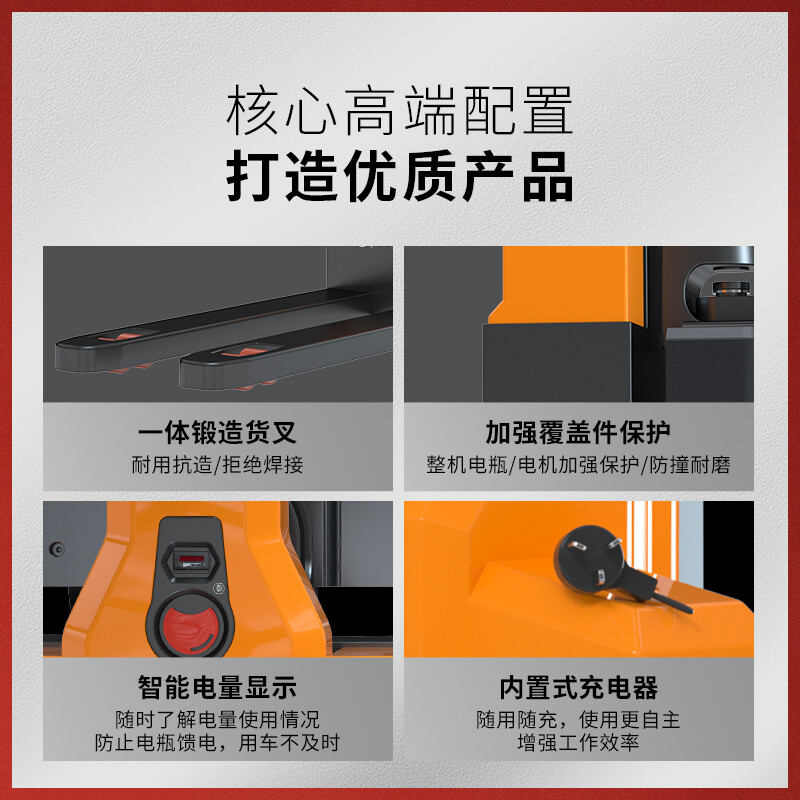 核心高端配置
打造优质产品

一体锻造货叉
耐用抗造/拒绝焊接

加强覆盖件保护
整机电瓶/电机加强保护/防撞耐磨

智能电量显示
随时了解电量使用情况
防止电瓶馈电，用车不及时

内置式充电器
随用随充，使用更自主
增强工作效率